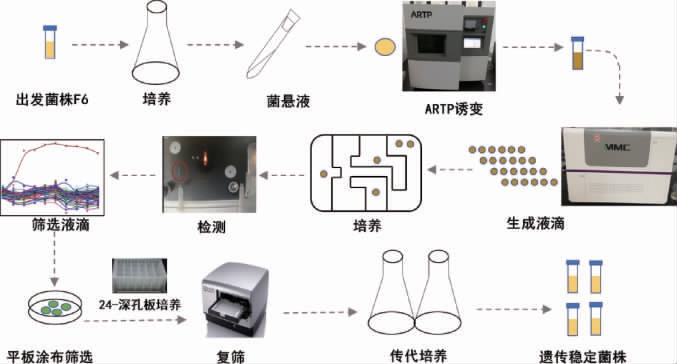 出发菌株F6

培养

菌悬液

ARTP

ARTP诱变

MMC

生成液滴

培养

检测

筛选液滴

平板涂布筛选

24-深孔板培养

复筛

传代培养

遗传稳定菌株