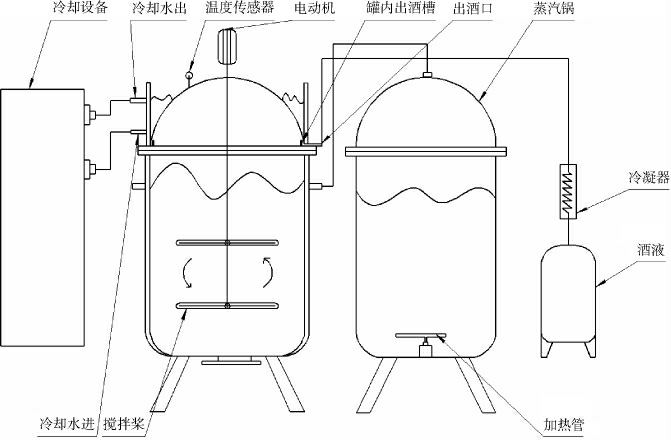 冷却设备
冷却水出
温度传感器
电动机
罐内出酒槽
出酒口
蒸汽锅
冷凝器
酒液
冷却水进
搅拌桨
加热管